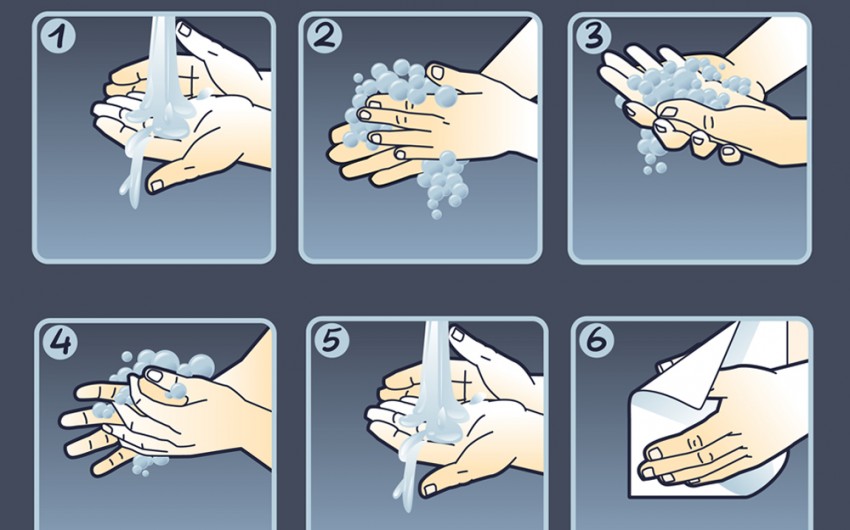 1
2
3
4
5
6